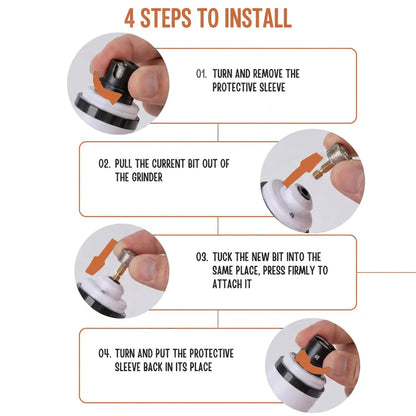 4 STEPS TO INSTALL

01. TURN AND REMOVE THE PROTECTIVE SLEEVE

02. PULL THE CURRENT BIT OUT OF THE GRINDER

03. TUCK THE NEW BIT INTO THE SAME PLACE, PRESS FIRMLY TO ATTACH IT

04. TURN AND PUT THE PROTECTIVE SLEEVE BACK IN ITS PLACE